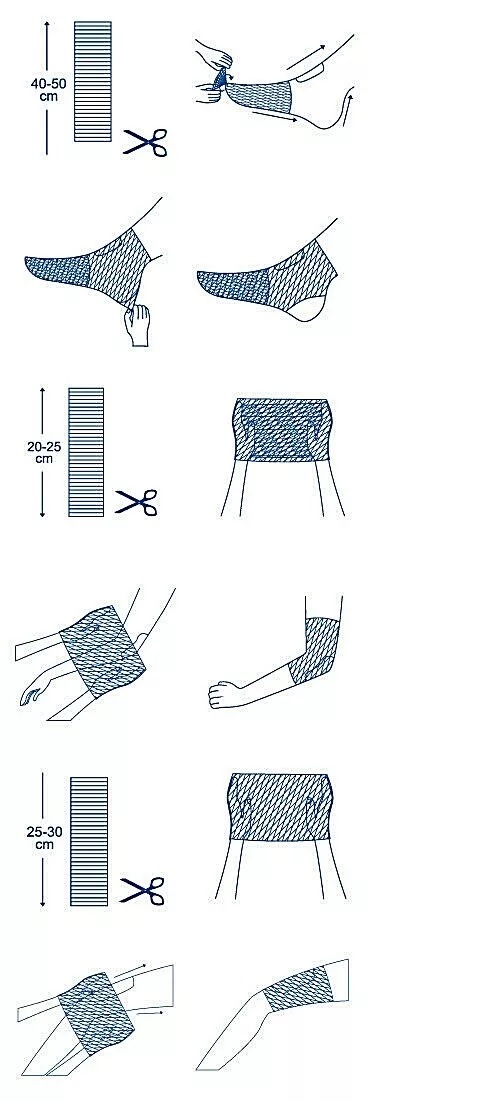 40-50 cm

20-25 cm

25-30 cm